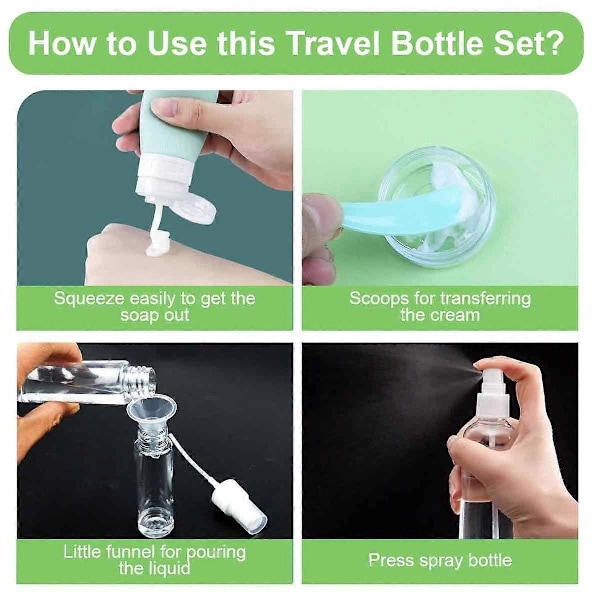 How to Use this Travel Bottle Set?

Squeeze easily to get the soap out

Scoops for transferring the cream

Little funnel for pouring the liquid

Press spray bottle