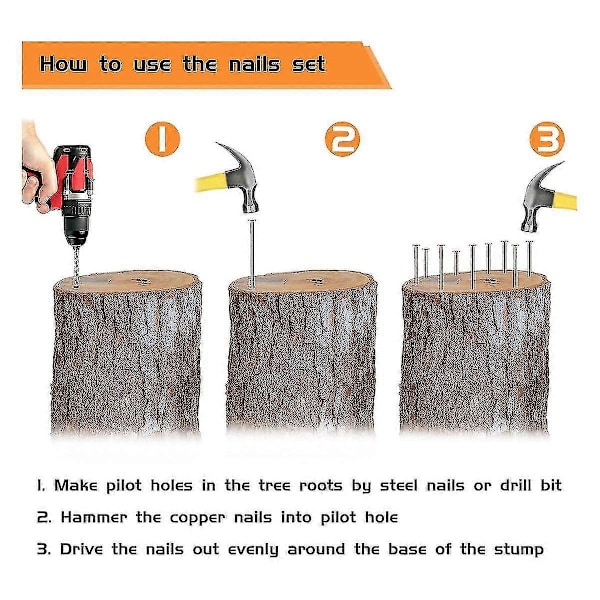 How to use the nails set

1

2

3

1. Make pilot holes in the tree roots by steel nails or drill bit

2. Hammer the copper nails into pilot hole

3. Drive the nails out evenly around the base of the stump