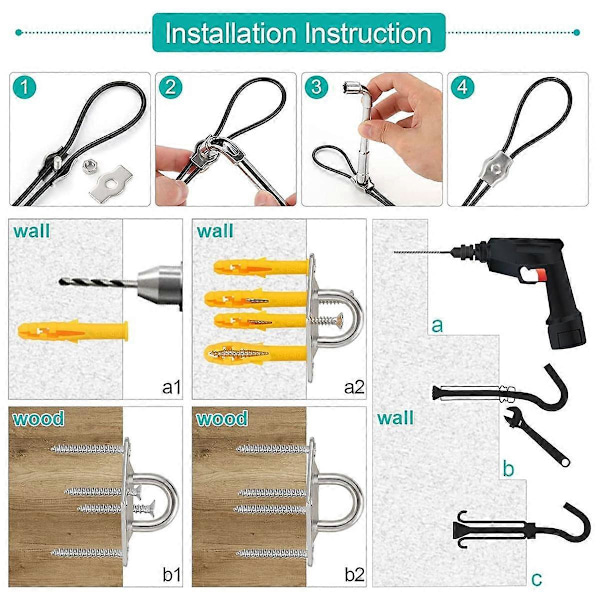 Installation Instruction

1

2

3

4

wall

a1

wall

a2

wood

b1

wood

b2

a

wall

b

c