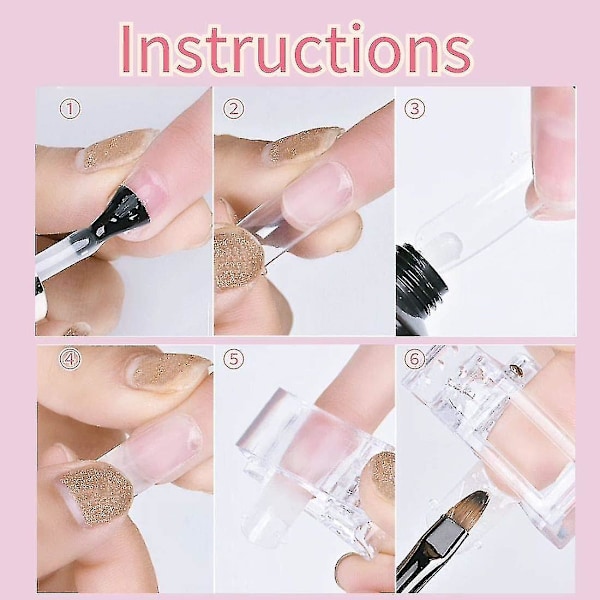 Instructions

①

②

③

④

⑤

⑥