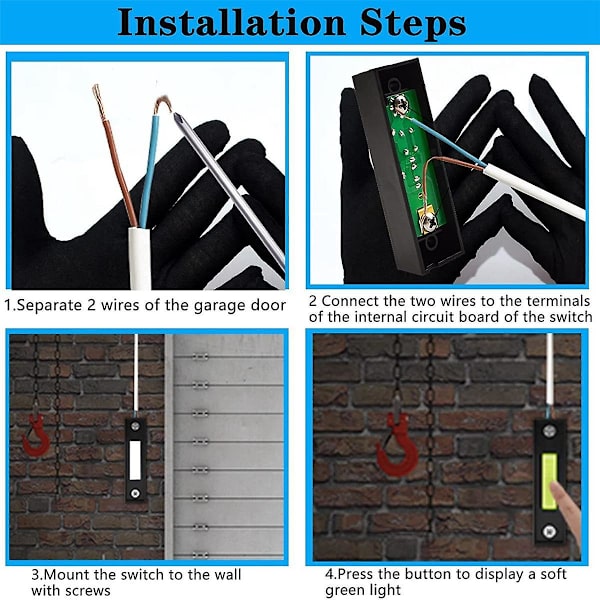 Installation Steps

1.Separate 2 wires of the garage door

2 Connect the two wires to the terminals of the internal circuit board of the switch

3.Mount the switch to the wall with screws

4.Press the button to display a soft green light