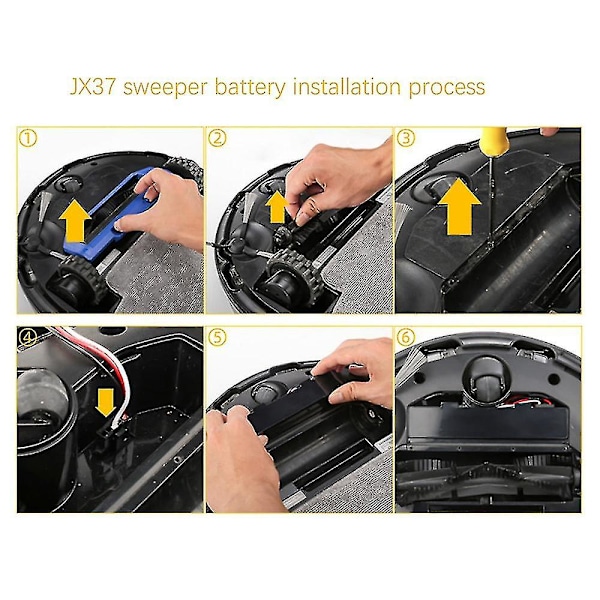 JX37 sweeper battery installation process

①

②

③

④

⑤

⑥