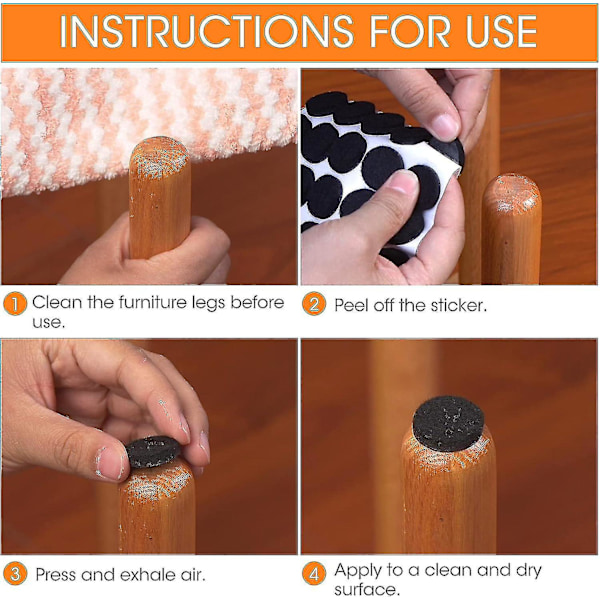 INSTRUCTIONS FOR USE

1 Clean the furniture legs before use.

2 Peel off the sticker.

3 Press and exhale air.

4 Apply to a clean and dry surface.