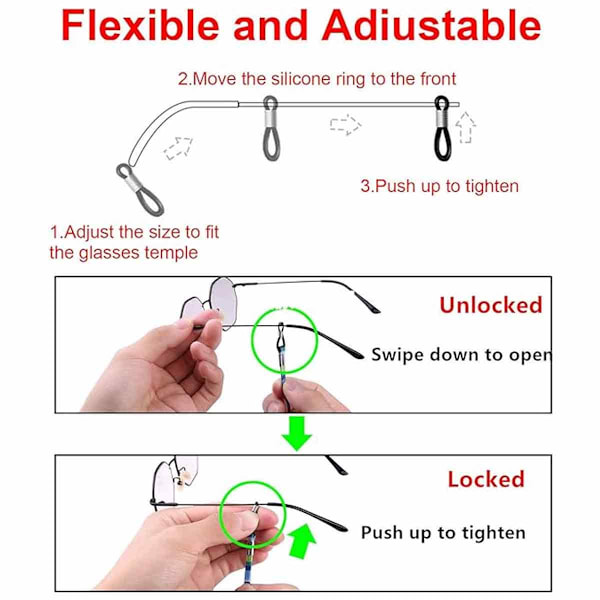 Flexible and Adiustable

2.Move the silicone ring to the front

3.Push up to tighten

1.Adjust the size to fit the glasses temple

Unlocked

Swipe down to open

Locked

Push up to tighten