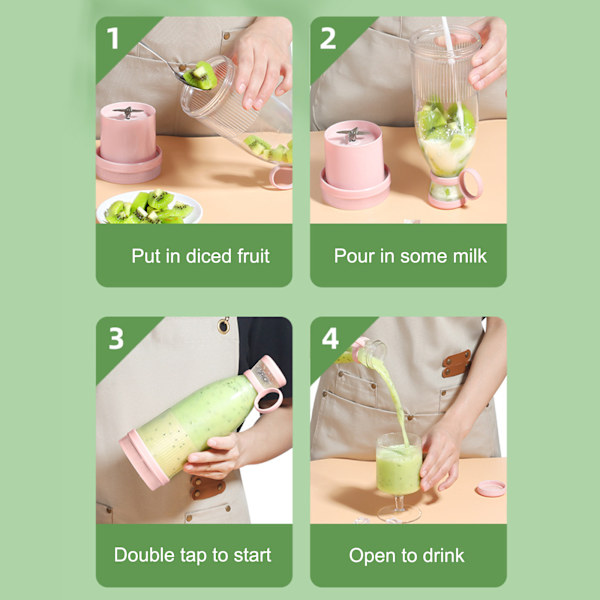 1

Put in diced fruit

2

Pour in some milk

3

Double tap to start

4

Open to drink