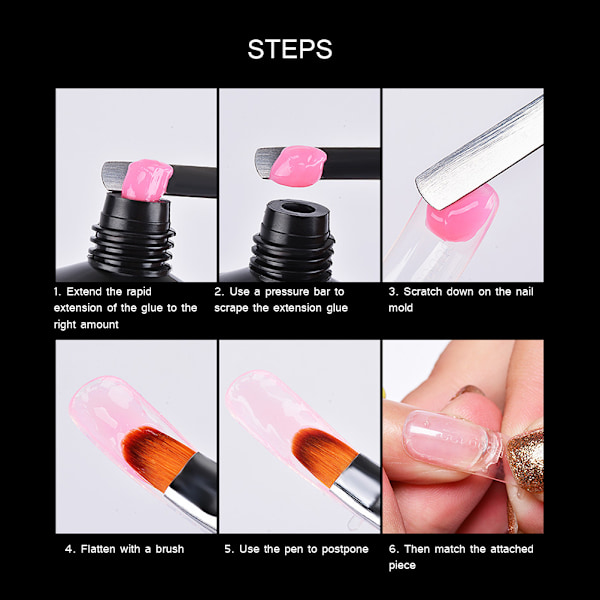 STEPS

1. Extend the rapid extension of the glue to the right amount

2. Use a pressure bar to scrape the extension glue

3. Scratch down on the nail mold

4. Flatten with a brush

5. Use the pen to postpone

6. Then match the attached piece