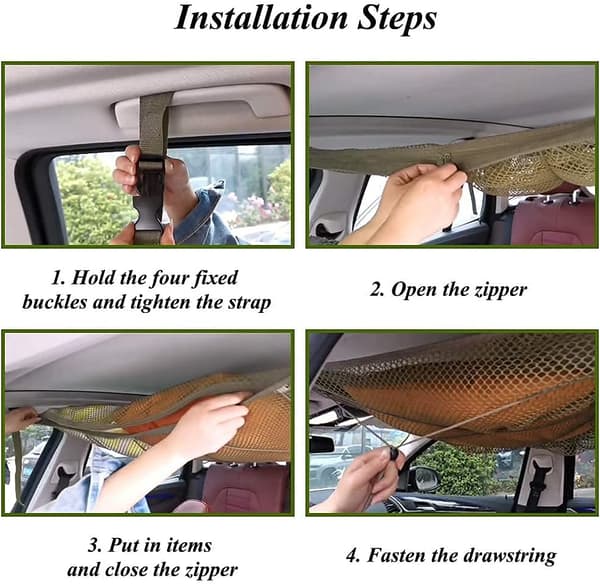 Installation Steps

1. Hold the four fixed buckles and tighten the strap

2. Open the zipper

3. Put in items and close the zipper

4. Fasten the drawstring