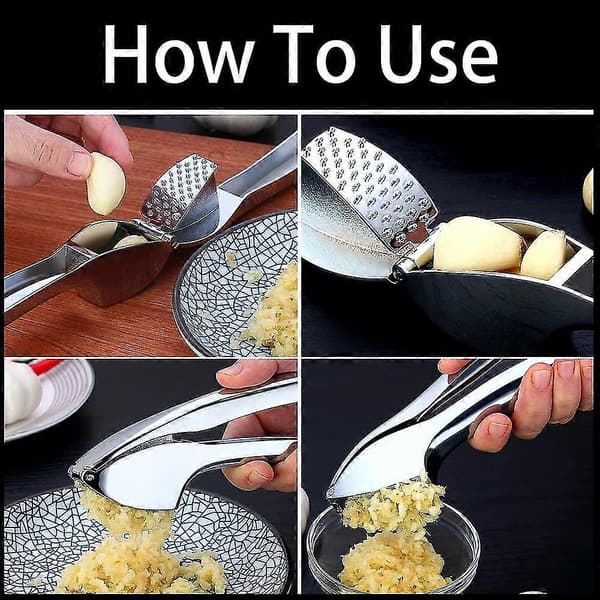 How To Use