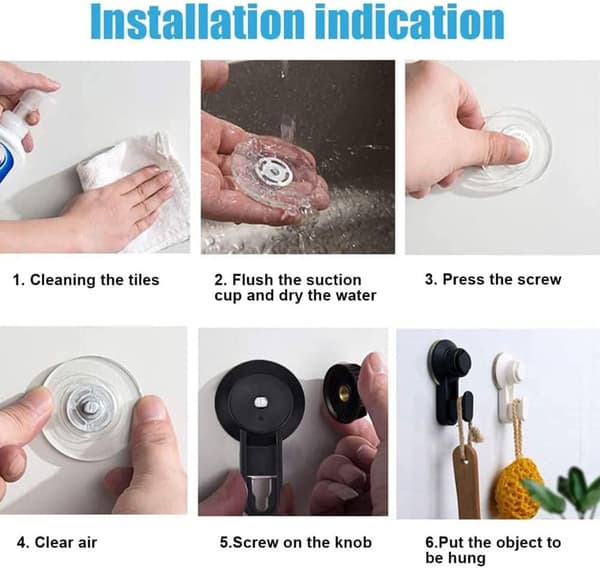 Installation indication

1. Cleaning the tiles

2. Flush the suction cup and dry the water

3. Press the screw

4. Clear air

5.Screw on the knob

6.Put the object to be hung