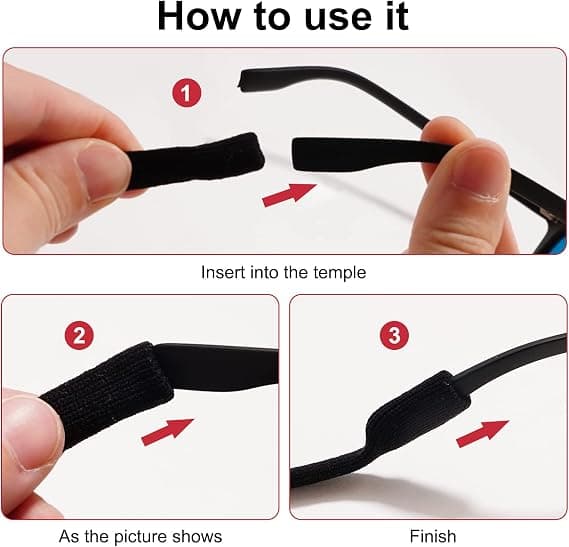 How to use it

1

Insert into the temple

2

As the picture shows

3

Finish