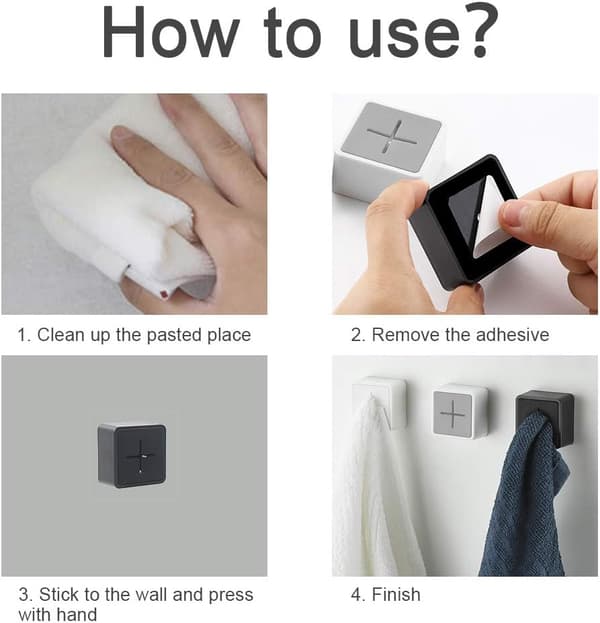 How to use?

1. Clean up the pasted place

2. Remove the adhesive

3. Stick to the wall and press with hand

4. Finish