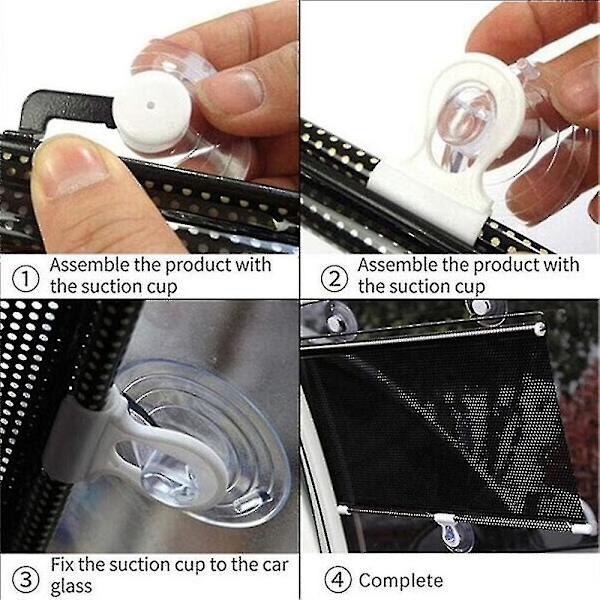 ① Assemble the product with the suction cup

② Assemble the product with the suction cup

③ Fix the suction cup to the car glass

④ Complete