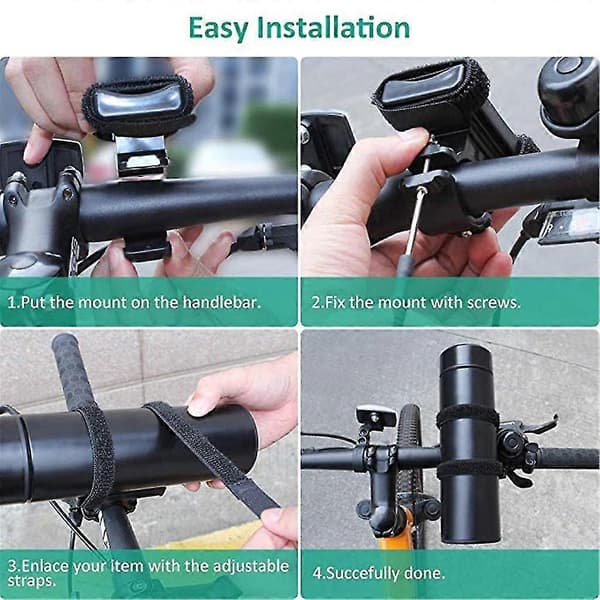 Easy Installation

1.Put the mount on the handlebar.

2.Fix the mount with screws.

3.Enlace your item with the adjustable straps.

4.Succefully done.