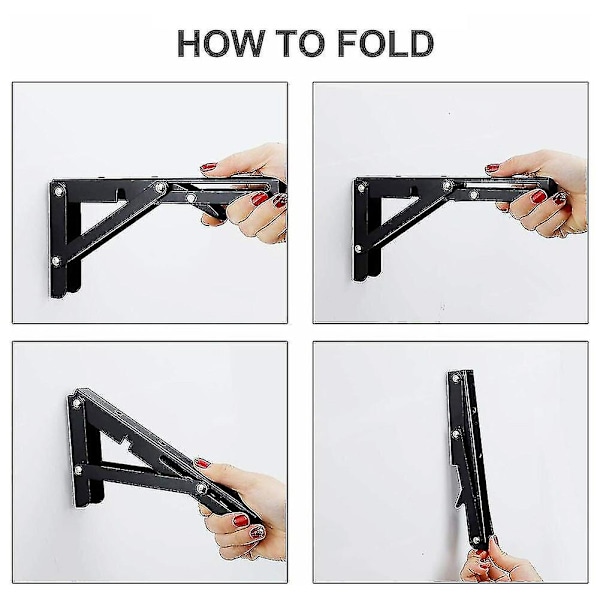 HOW TO FOLD