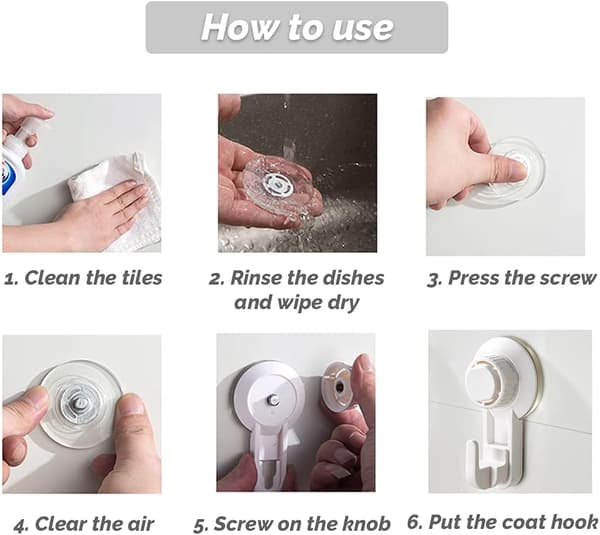 How to use

1. Clean the tiles

2. Rinse the dishes and wipe dry

3. Press the screw

4. Clear the air

5. Screw on the knob

6. Put the coat hook