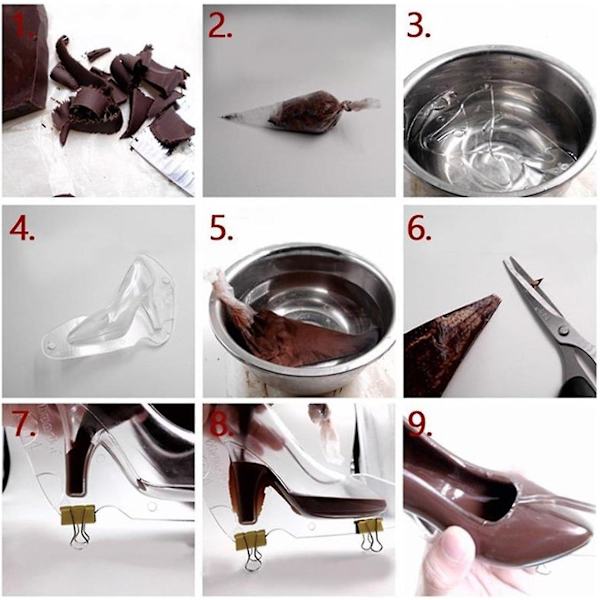 1.

2.

3.

4.

5.

6.

7.

8.

9.