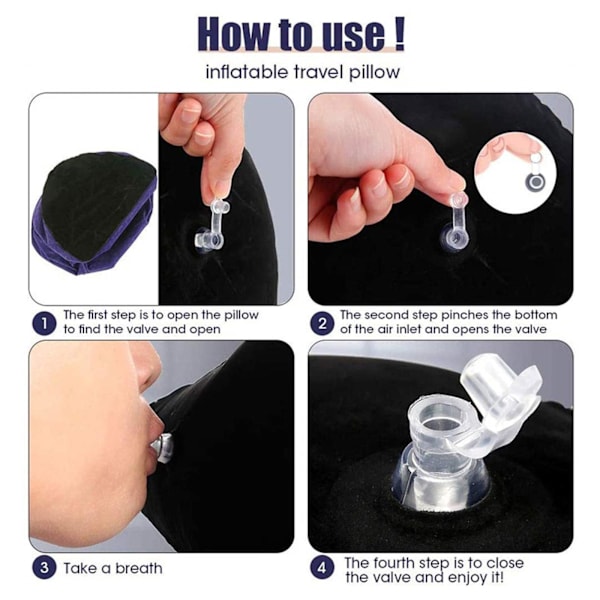 How to use !

inflatable travel pillow

1 The first step is to open the pillow to find the valve and open

2 The second step pinches the bottom of the air inlet and opens the valve

3 Take a breath

4 The fourth step is to close the valve and enjoy it!