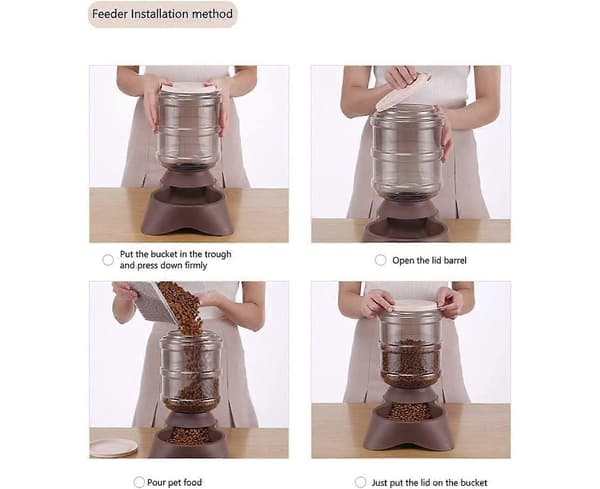 Feeder Installation method

Put the bucket in the trough and press down firmly

Open the lid barrel

Pour pet food

Just put the lid on the bucket