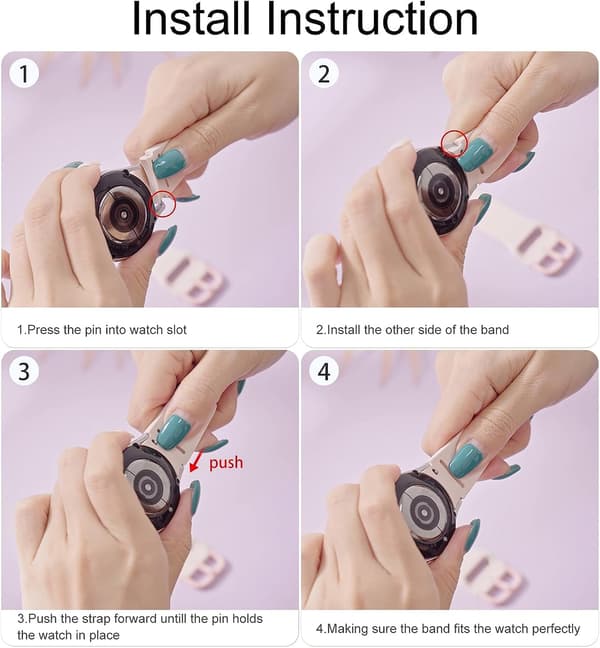 Install Instruction

1

1.Press the pin into watch slot

2

2.Install the other side of the band

3

push

3.Push the strap forward untill the pin holds the watch in place

4

4.Making sure the band fits the watch perfectly