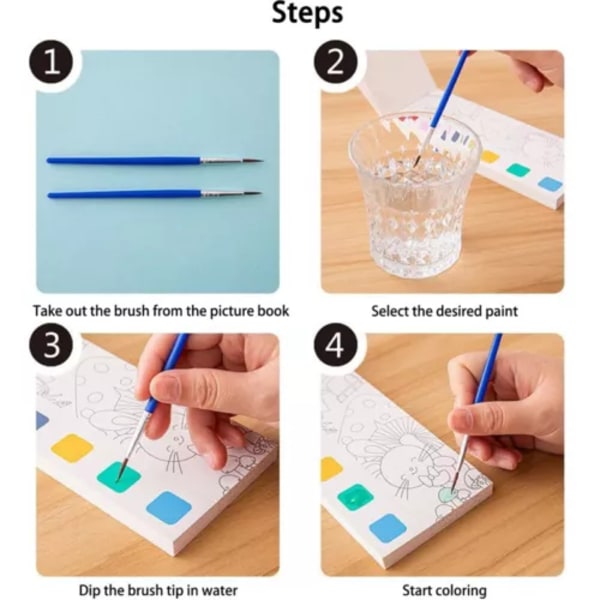 Steps

1

Take out the brush from the picture book

2

Select the desired paint

3

Dip the brush tip in water

4

Start coloring