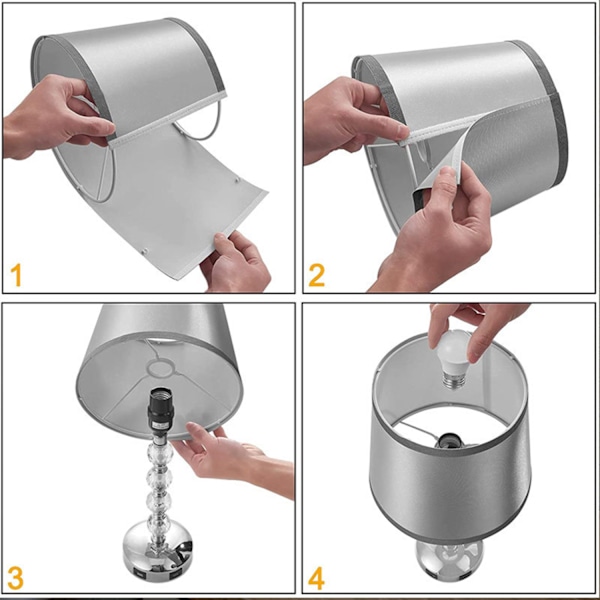 1

2

3

4