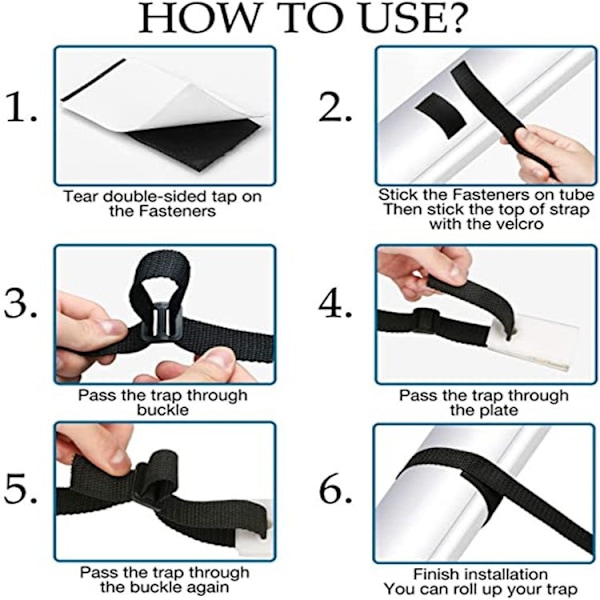 HOW TO USE?

1.

Tear double-sided tap on the Fasteners

2.

Stick the Fasteners on tube Then stick the top of strap with the velcro

3.

Pass the trap through buckle

4.

Pass the trap through the plate

5.

Pass the trap through the buckle again

6.

Finish installation You can roll up your trap