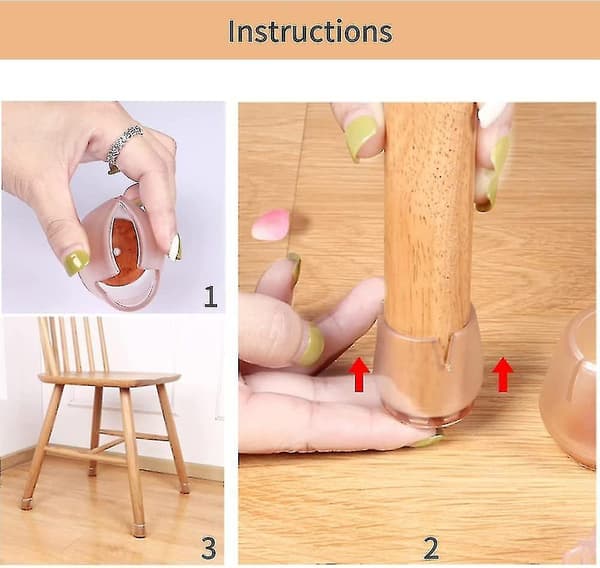 Instructions

1

3

2