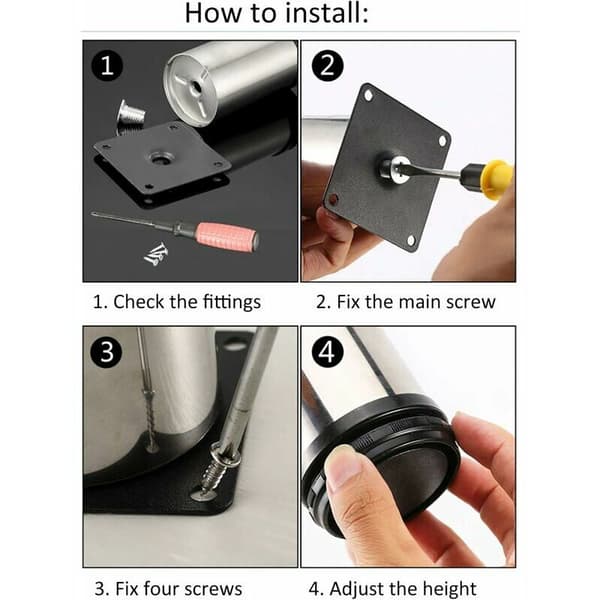 How to install:

1

2

1. Check the fittings

2. Fix the main screw

3

4

3. Fix four screws

4. Adjust the height