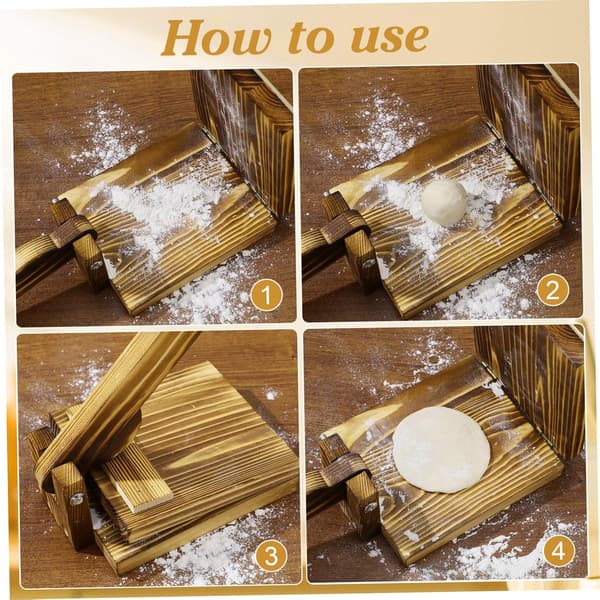 How to use

1

2

3

4