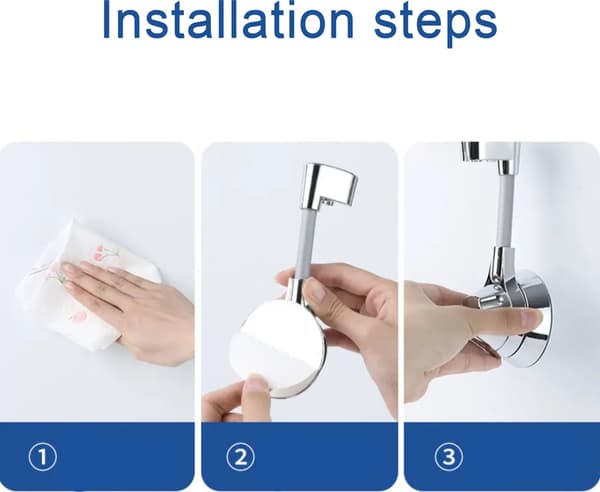 Installation steps

①

②

③