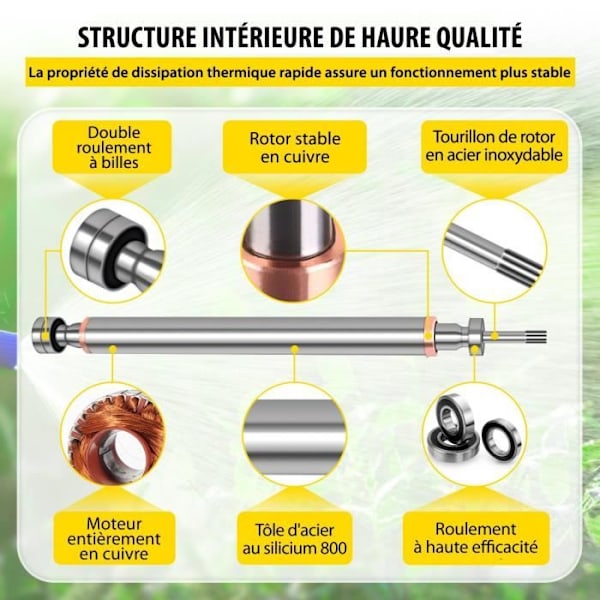 STRUCTURE INTÉRIEURE DE HAURE QUALITÉ

La propriété de dissipation thermique rapide assure un fonctionnement plus stable

Double roulement à billes

Rotor stable en cuivre

Tourillon de rotor en acier inoxydable

Moteur entièrement en cuivre

Tôle d'acier au silicium 800

Roulement à haute efficacité