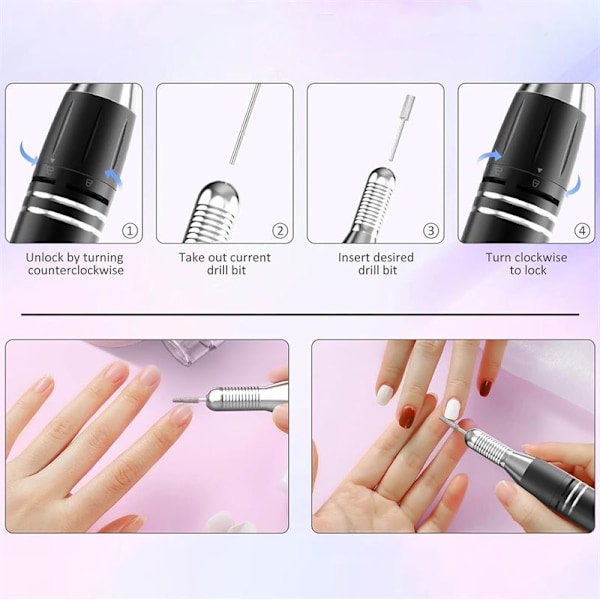 ①
Unlock by turning counterclockwise

②
Take out current drill bit

③
Insert desired drill bit

④
Turn clockwise to lock