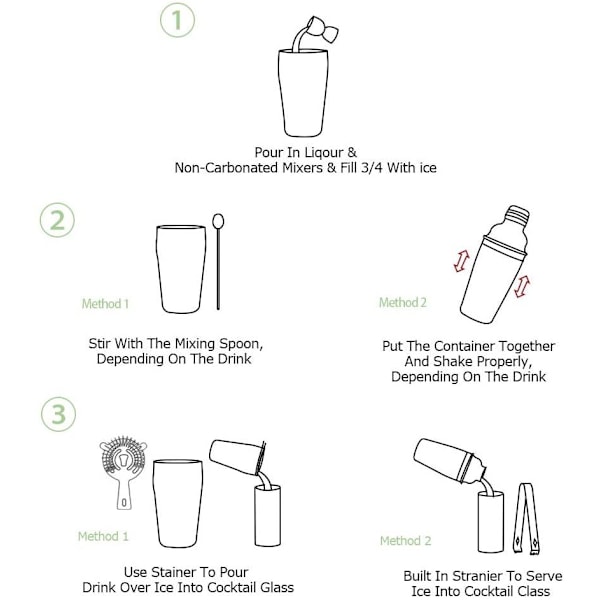 1

Pour In Liqour &
Non-Carbonated Mixers & Fill 3/4 With ice

2

Method 1

Stir With The Mixing Spoon,
Depending On The Drink

Method 2

Put The Container Together
And Shake Properly,
Depending On The Drink

3

Method 1

Use Stainer To Pour
Drink Over Ice Into Cocktail Glass

Method 2

Built In Stranier To Serve
Ice Into Cocktail Class