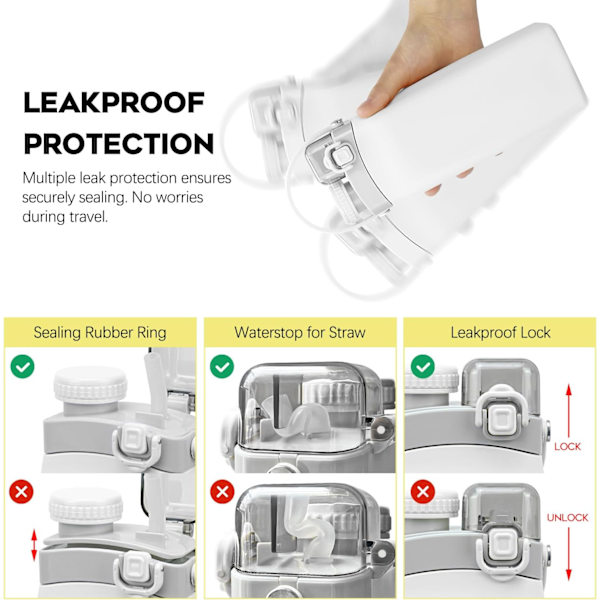 LEAKPROOF PROTECTION

Multiple leak protection ensures securely sealing. No worries during travel.

Sealing Rubber Ring

Waterstop for Straw

Leakproof Lock

LOCK

UNLOCK