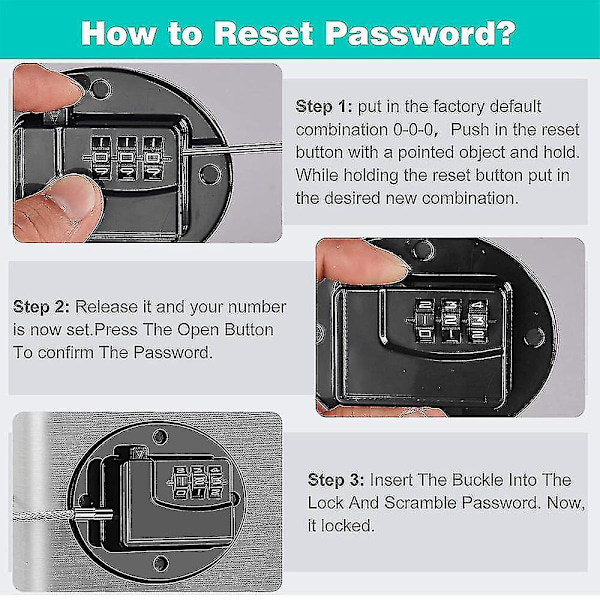 How to Reset Password?

Step 1: put in the factory default combination 0-0-0, Push in the reset button with a pointed object and hold. While holding the reset button put in the desired new combination.

Step 2: Release it and your number is now set.Press The Open Button To confirm The Password.

Step 3: Insert The Buckle Into The Lock And Scramble Password. Now, it locked.