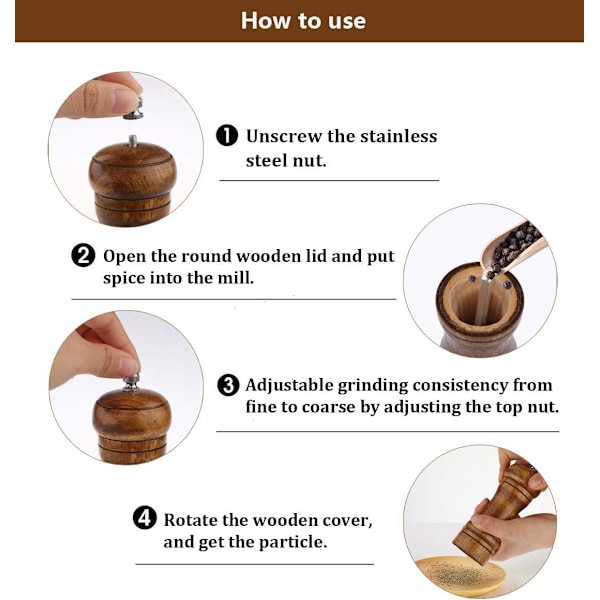 How to use

❶ Unscrew the stainless steel nut.

❷ Open the round wooden lid and put spice into the mill.

❸ Adjustable grinding consistency from fine to coarse by adjusting the top nut.

❹ Rotate the wooden cover, and get the particle.