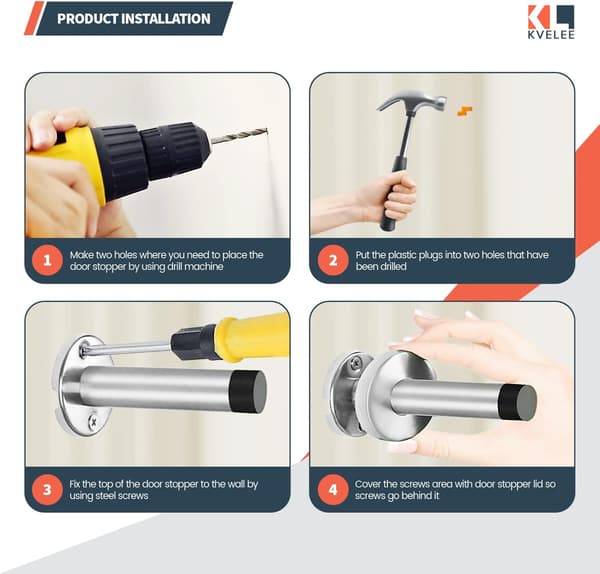 PRODUCT INSTALLATION

KL
KVELEE

1
Make two holes where you need to place the door stopper by using drill machine

2
Put the plastic plugs into two holes that have been drilled

3
Fix the top of the door stopper to the wall by using steel screws

4
Cover the screws area with door stopper lid so screws go behind it