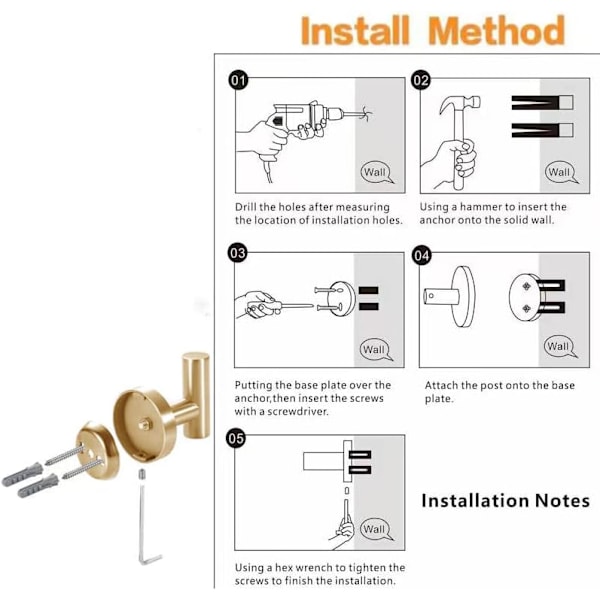 Install Method

01

Wall

Drill the holes after measuring the location of installation holes.

02

Wall

Using a hammer to insert the anchor onto the solid wall.

03

Wall

Putting the base plate over the anchor,then insert the screws with a screwdriver.

04

Wall

Attach the post onto the base plate.

05

Wall

Using a hex wrench to tighten the screws to finish the installation.

Installation Notes