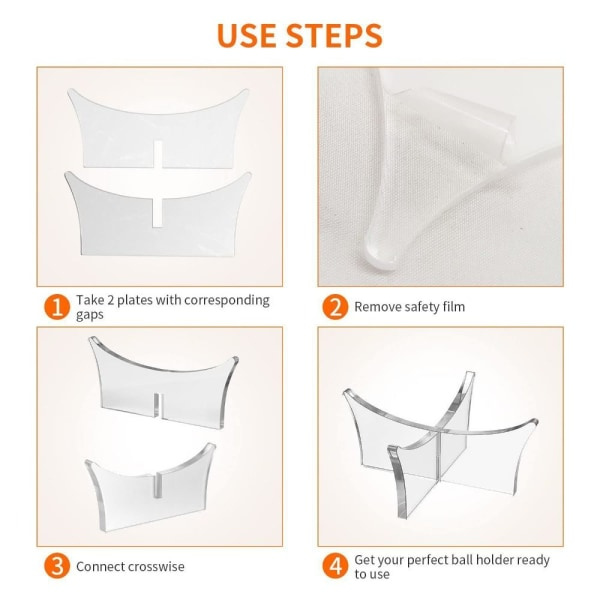 USE STEPS

1 Take 2 plates with corresponding gaps

2 Remove safety film

3 Connect crosswise

4 Get your perfect ball holder ready to use