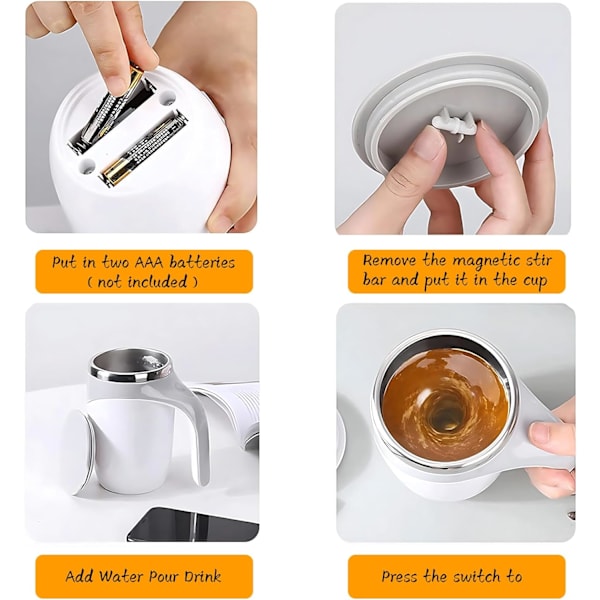 Put in two AAA batteries
( not included )

Remove the magnetic stir bar and put it in the cup

Add Water Pour Drink

Press the switch to