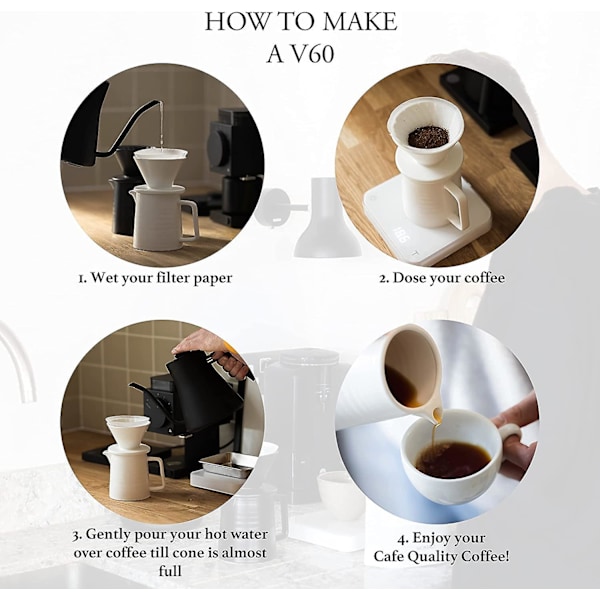 HOW TO MAKE
A V60

1. Wet your filter paper

2. Dose your coffee

3. Gently pour your hot water over coffee till cone is almost full

4. Enjoy your Cafe Quality Coffee!