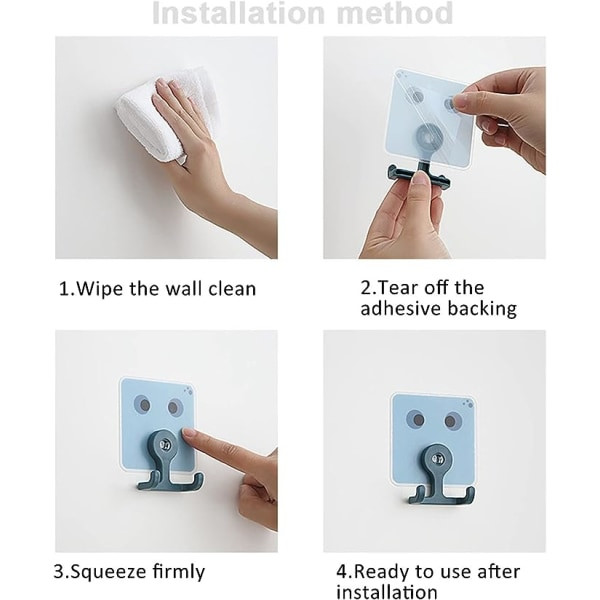 Installation method

1.Wipe the wall clean

2.Tear off the adhesive backing

3.Squeeze firmly

4.Ready to use after installation