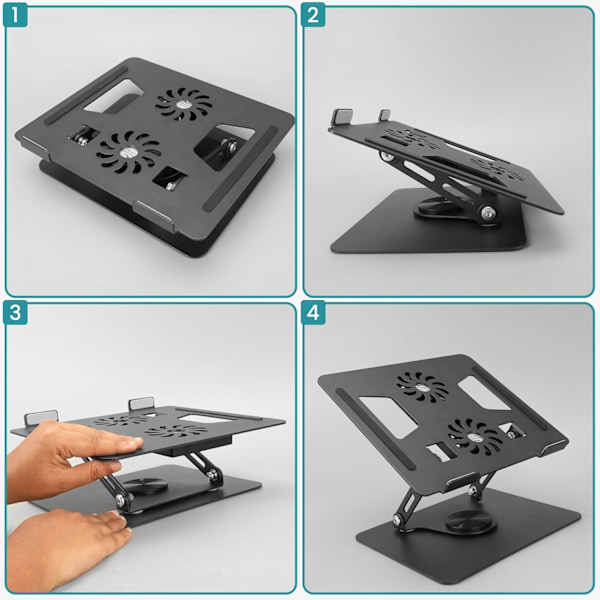 1

2

3

4