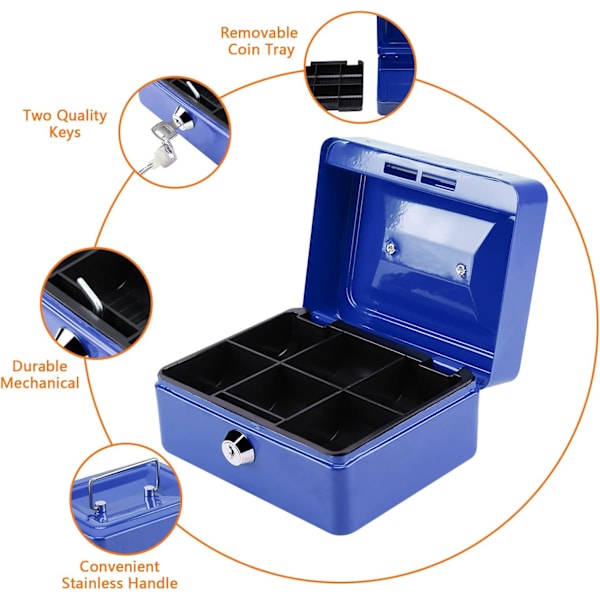 Removable
Coin Tray

Two Quality
Keys

Durable
Mechanical

Convenient
Stainless Handle