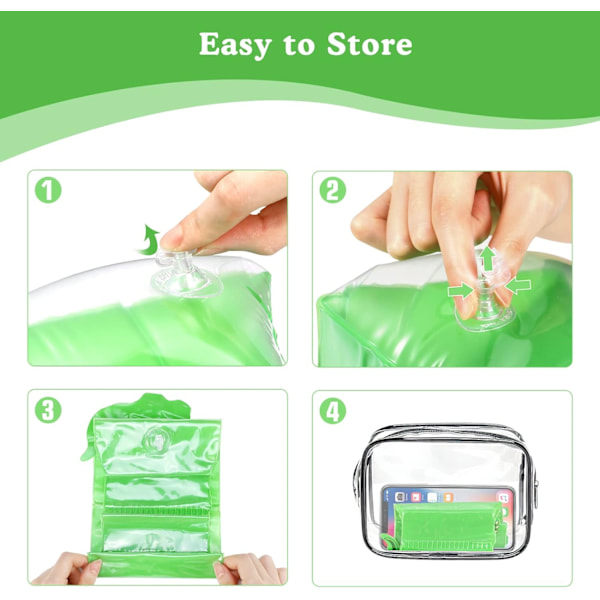 Easy to Store

1

2

3

4