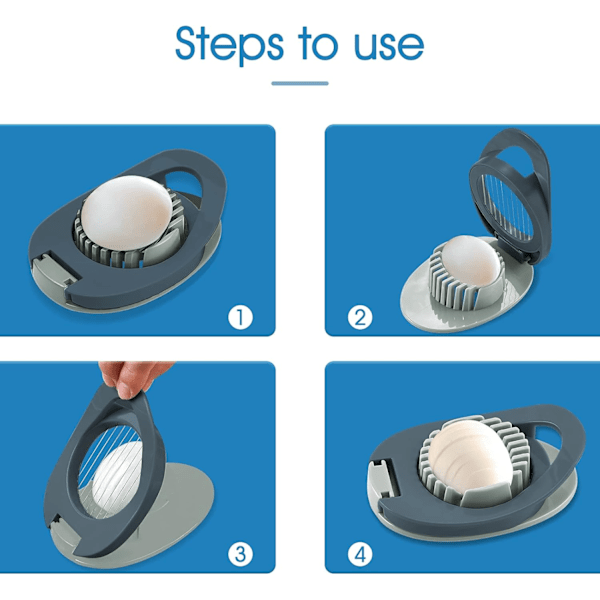 Steps to use

1

2

3

4