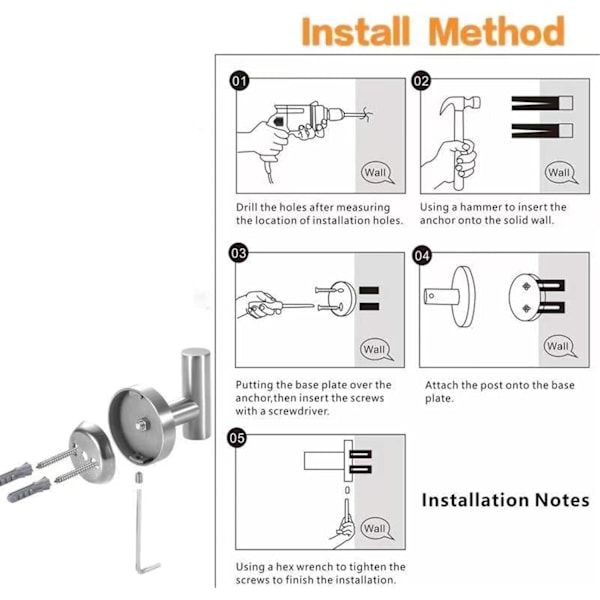 Install Method

01

Wall

Drill the holes after measuring the location of installation holes.

02

Wall

Using a hammer to insert the anchor onto the solid wall.

03

Wall

Putting the base plate over the anchor,then insert the screws with a screwdriver.

04

Wall

Attach the post onto the base plate.

05

Wall

Using a hex wrench to tighten the screws to finish the installation.

Installation Notes