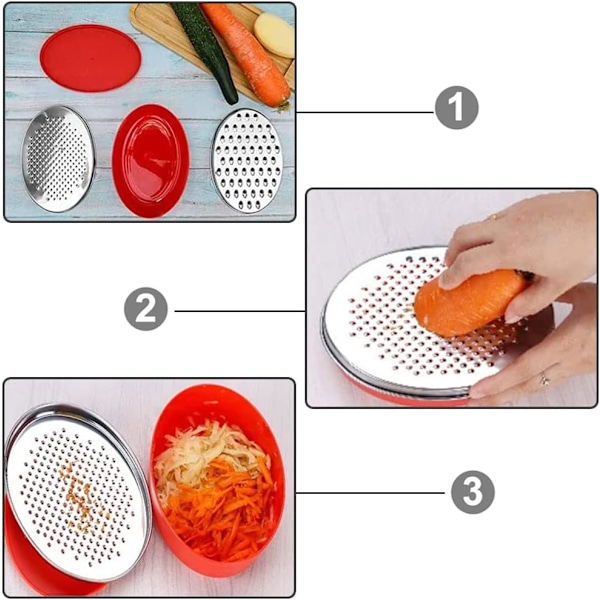 1

2

3