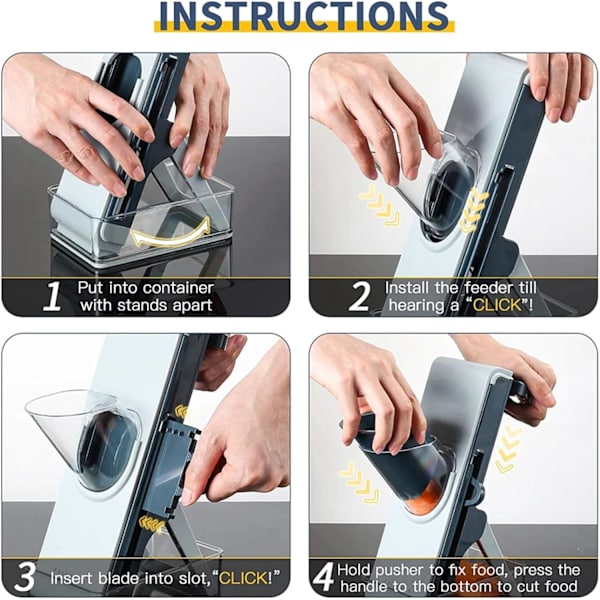 INSTRUCTIONS

1 Put into container with stands apart

2 Install the feeder till hearing a "CLICK"!

3 Insert blade into slot, "CLICK!"

4 Hold pusher to fix food, press the handle to the bottom to cut food