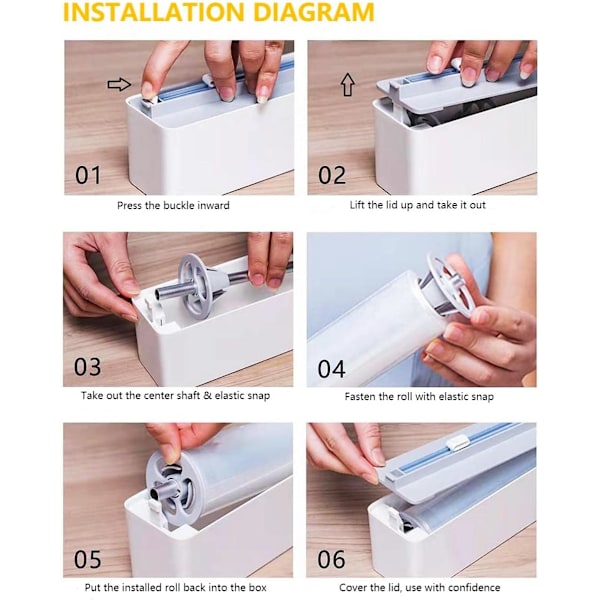 INSTALLATION DIAGRAM

01

Press the buckle inward

02

Lift the lid up and take it out

03

Take out the center shaft & elastic snap

04

Fasten the roll with elastic snap

05

Put the installed roll back into the box

06

Cover the lid, use with confidence